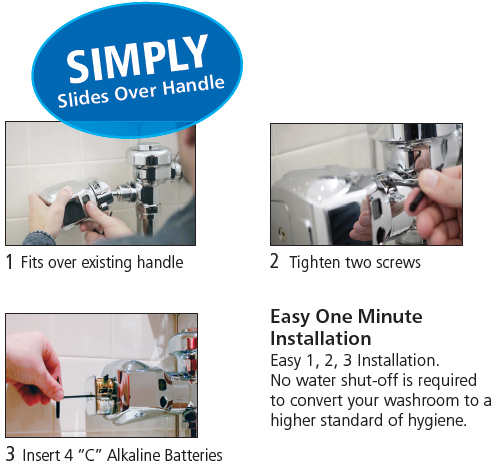 SIMPLY
Slides Over Handle

1 Fits over existing handle

2 Tighten two screws

3 Insert 4 "C" Alkaline Batteries

Easy One Minute Installation
Easy 1, 2, 3 Installation. No water shut-off is required to convert your washroom to a higher standard of hygiene.